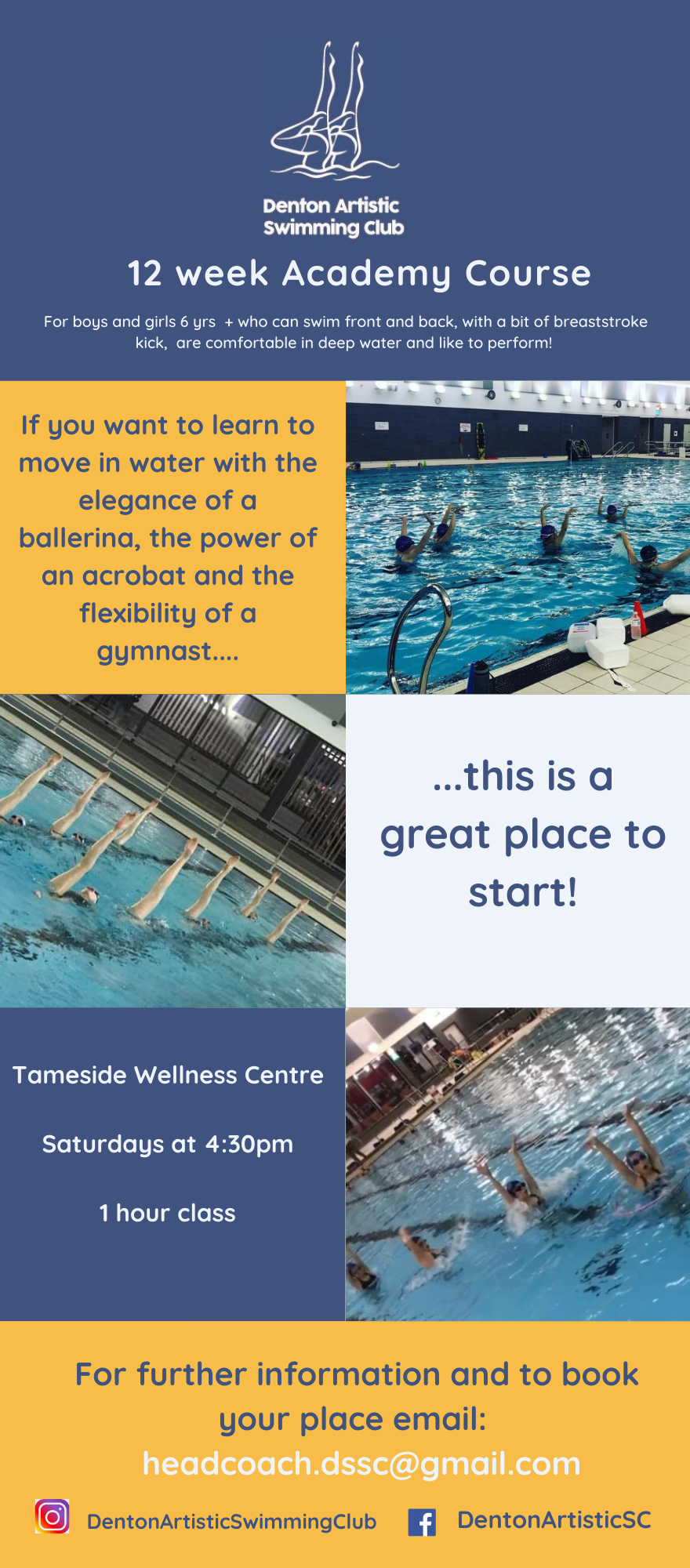 Denton Artistic Swimming Club

12 week Academy Course

For boys and girls 6 yrs + who can swim front and back, with a bit of breaststroke kick, are comfortable in deep water and like to perform!

If you want to learn to move in water with the elegance of a ballerina, the power of an acrobat and the flexibility of a gymnast....

...this is a great place to start!

Tameside Wellness Centre

Saturdays at 4:30pm

1 hour class

For further information and to book your place email:
headcoach.dssc@gmail.com

DentonArtisticSwimmingClub

DentonArtisticSC